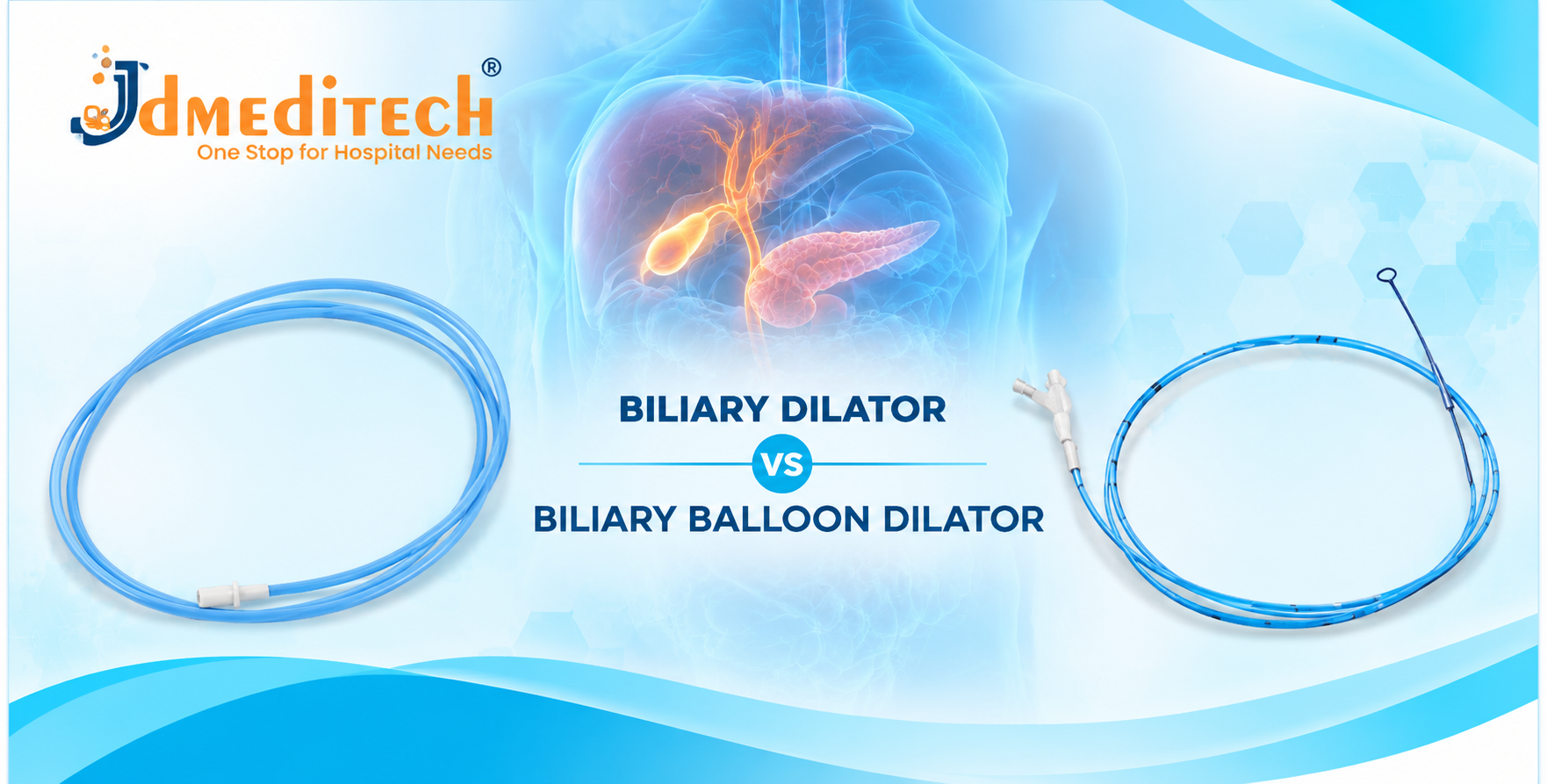 Jdmeditech®
One Stop for Hospital Needs

BILIARY DILATOR
VS
BILIARY BALLOON DILATOR